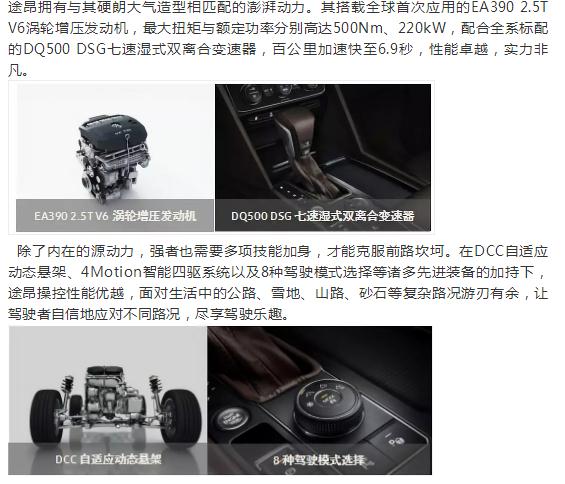 途昂拥有与其硬朗大气造型相匹配的澎湃动力。其搭载全球首次应用的EA390 2.5T V6涡轮增压发动机，最大扭矩与额定功率分别高达500Nm、220kW，配合全系标配的DQ500 DSG七速湿式双离合变速器，百公里加速快至6.9秒，性能卓越，实力非凡。

EA390 2.5T V6 涡轮增压发动机

DQ500 DSG 七速湿式双离合变速器

除了内在的源动力，强者也需要多项技能加身，才能克服前路坎坷。在DCC自适应动态悬架、4Motion智能四驱系统以及8种驾驶模式选择等诸多先进装备的加持下，途昂操控性能优越，面对生活中的公路、雪地、山路、砂石等复杂路况游刃有余，让驾驶者自信地应对不同路况，尽享驾驶乐趣。

DCC 自适应动态悬架

8 种驾驶模式选择